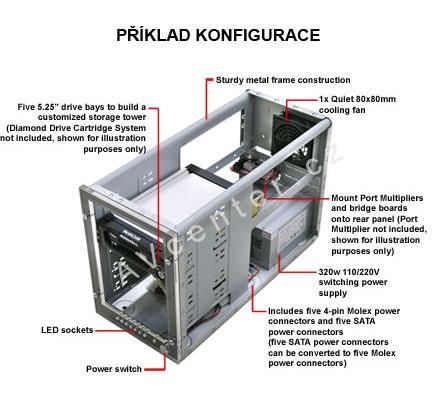 PŘÍKLAD KONFIGURACE

Sturdy metal frame construction

Five 5.25" drive bays to build a customized storage tower (Diamond Drive Cartridge System not included, shown for illustration purposes only)

1x Quiet 80x80mm cooling fan

Mount Port Multipliers and bridge boards onto rear panel (Port Multiplier not included, shown for illustration purposes only)

320w 110/220V switching power supply

Includes five 4-pin Molex power connectors and five SATA power connectors (five SATA power connectors can be converted to five Molex power connectors)

LED sockets

Power switch

AVcenter.cz